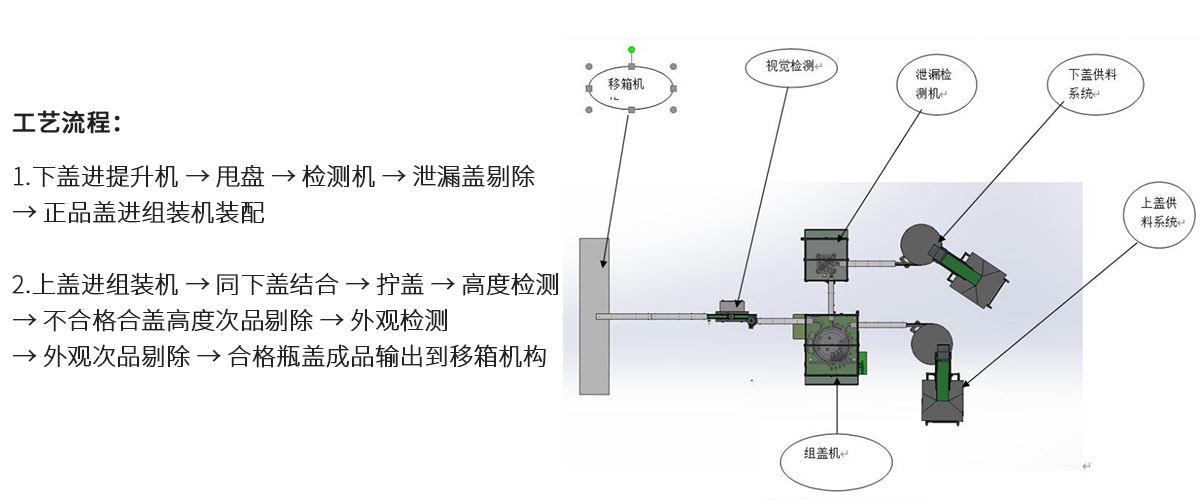 工艺流程：

1.下盖进提升机 → 甩盘 → 检测机 → 泄漏盖剔除 → 正品盖进组装机装配

2.上盖进组装机 → 同下盖结合 → 拧盖 → 高度检测 → 不合格合盖高度次品剔除 → 外观检测 → 外观次品剔除 → 合格瓶盖成品输出到移箱机构

移箱机

视觉检测

泄漏检测机

下盖供料系统

上盖供料系统

组盖机