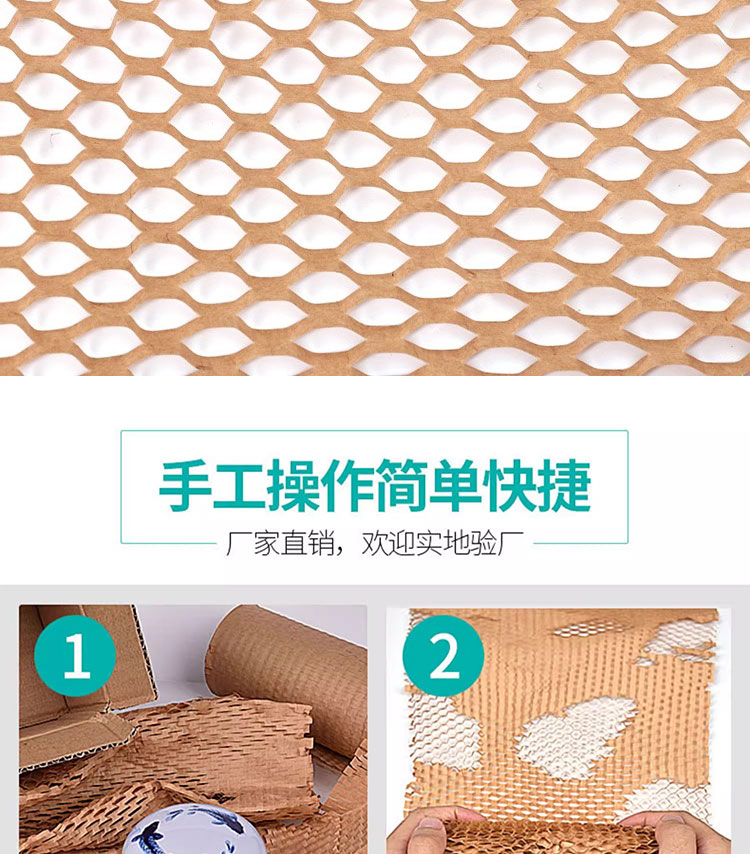 手工操作简单快捷

厂家直销，欢迎实地验厂

1

2