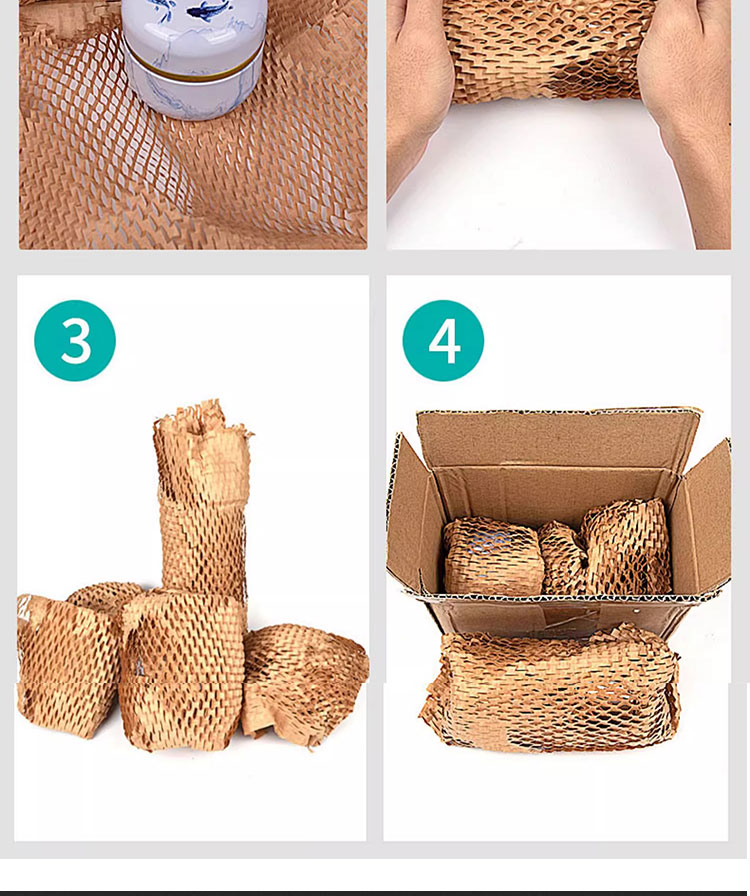 3

4