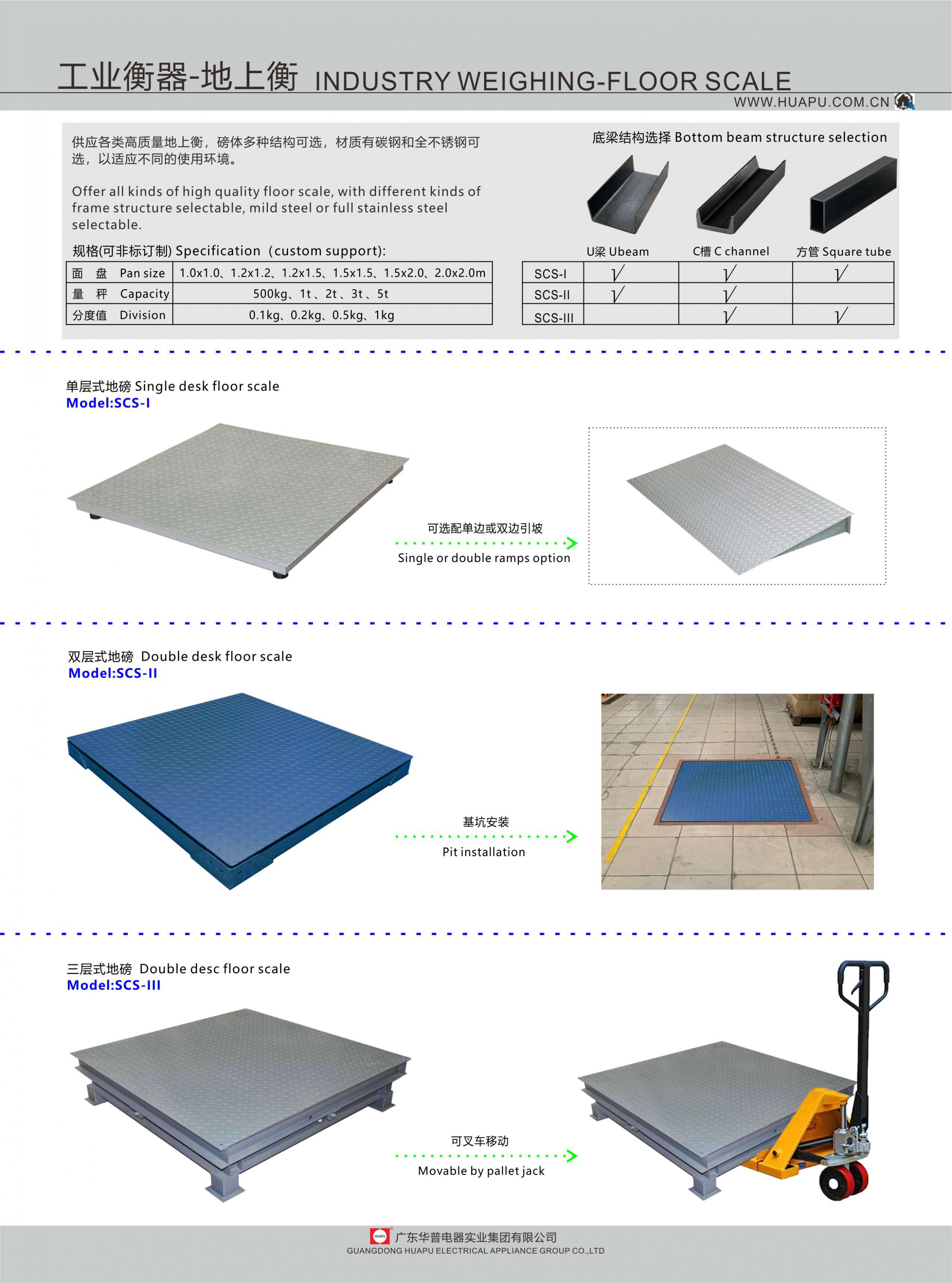 工业衡器-地上衡 INDUSTRY WEIGHING-FLOOR SCALE
WWW.HUAPU.COM.CN

供应各类高质量地上衡，磅体多种结构可选，材质有碳钢和全不锈钢可选，以适应不同的使用环境。

Offer all kinds of high quality floor scale, with different kinds of frame structure selectable, mild steel or full stainless steel selectable.

规格(可非标订制) Specification (custom support):

| 面　盘 Pan size | 1.0x1.0、1.2x1.2、1.2x1.5、1.5x1.5、1.5x2.0、2.0x2.0m |
|---|---|
| 量　秤 Capacity | 500kg、1t、2t、3t、5t |
| 分度值 Division | 0.1kg、0.2kg、0.5kg、1kg |

底梁结构选择 Bottom beam structure selection

| | U梁 Ubeam | C槽 C channel | 方管 Square tube |
|---|---|---|---|
| SCS-I | √ | √ | √ |
| SCS-II | √ | √ | |
| SCS-III | | √ | √ |

单层式地磅 Single desk floor scale
Model:SCS-I

可选配单边或双边引坡
Single or double ramps option

双层式地磅 Double desk floor scale
Model:SCS-II

基坑安装
Pit installation

三层式地磅 Double desc floor scale
Model:SCS-III

可叉车移动
Movable by pallet jack

HUAPU 广东华普电器实业集团有限公司
GUANGDONG HUAPU ELECTRICAL APPLIANCE GROUP CO.,LTD